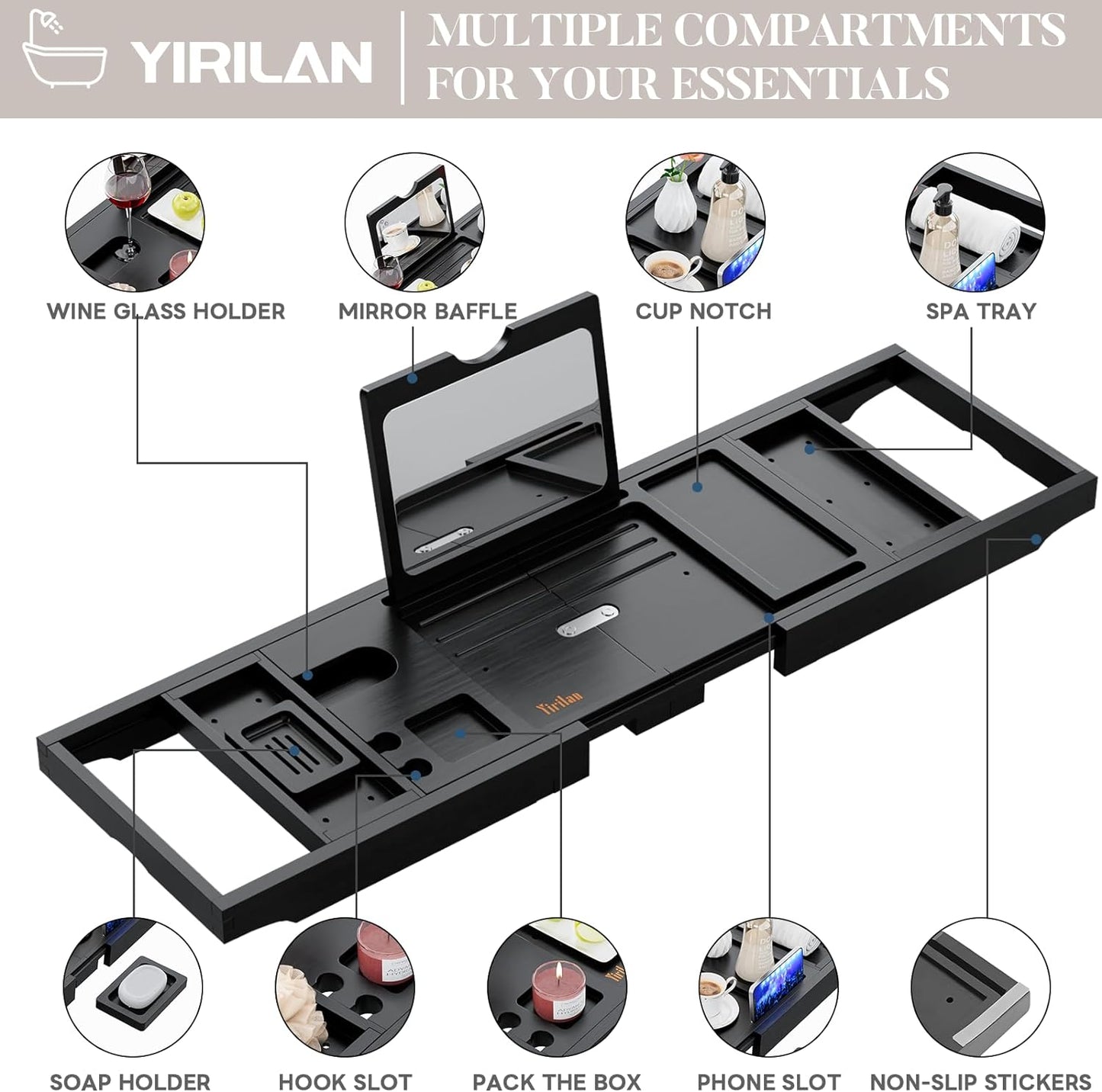 YIRILAN

MULTIPLE COMPARTMENTS FOR YOUR ESSENTIALS

WINE GLASS HOLDER

MIRROR BAFFLE

CUP NOTCH

SPA TRAY

Yirilan

SOAP HOLDER

HOOK SLOT

PACK THE BOX

PHONE SLOT

NON-SLIP STICKERS