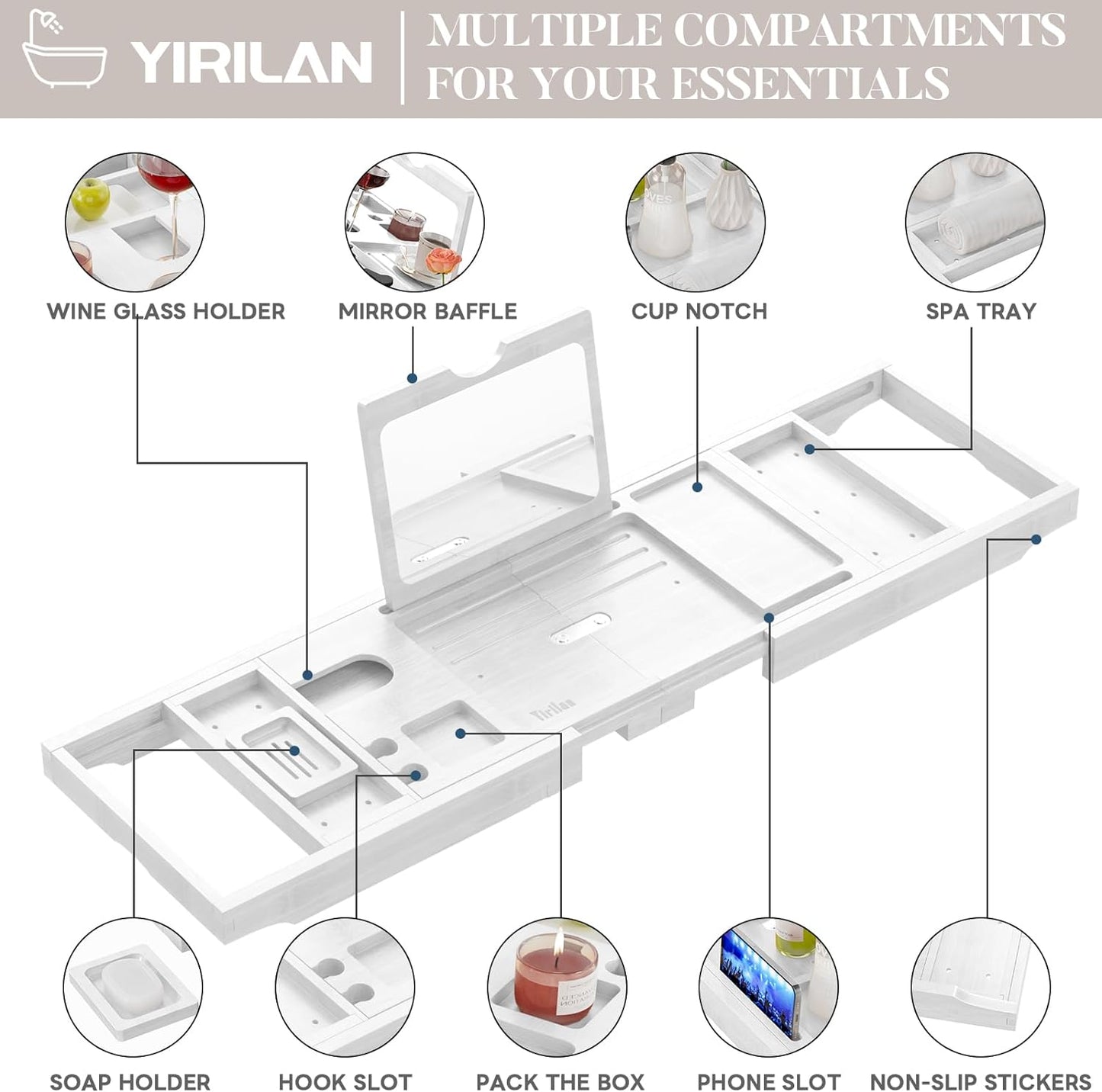 YIRILAN

MULTIPLE COMPARTMENTS FOR YOUR ESSENTIALS

WINE GLASS HOLDER

MIRROR BAFFLE

CUP NOTCH

SPA TRAY

Yirilan

SOAP HOLDER

HOOK SLOT

PACK THE BOX

PHONE SLOT

NON-SLIP STICKERS